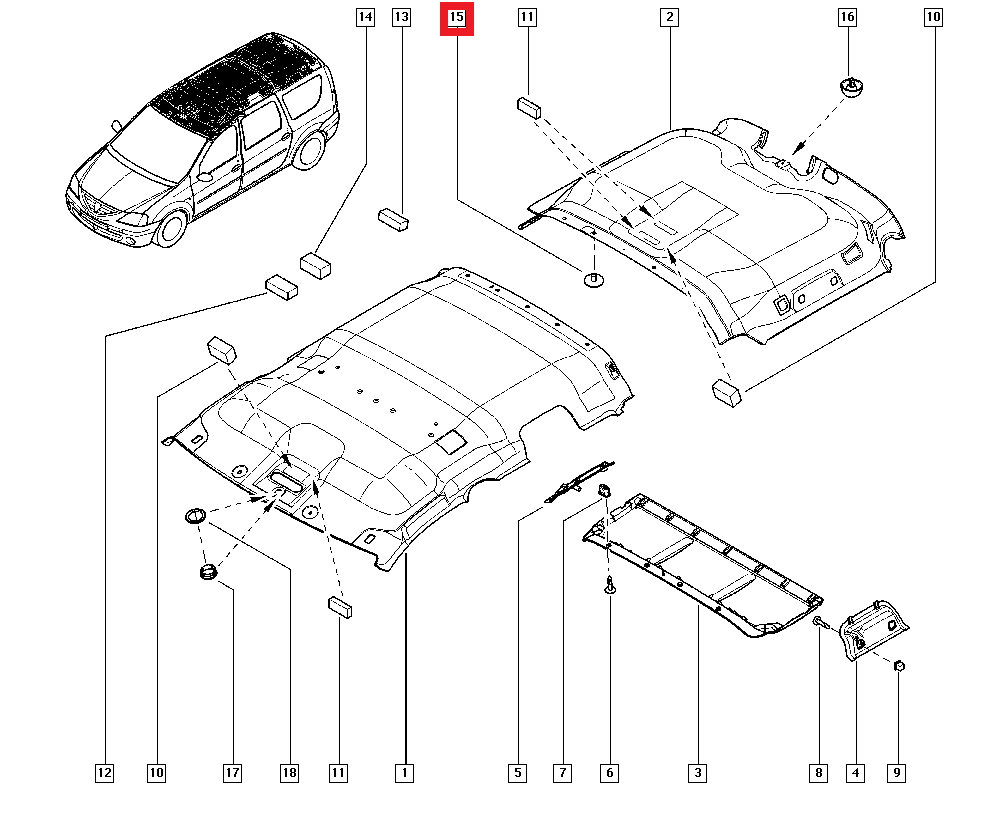 14
13
15
11
2
16
10
12
10
17
18
11
1
5
7
6
3
8
4
9